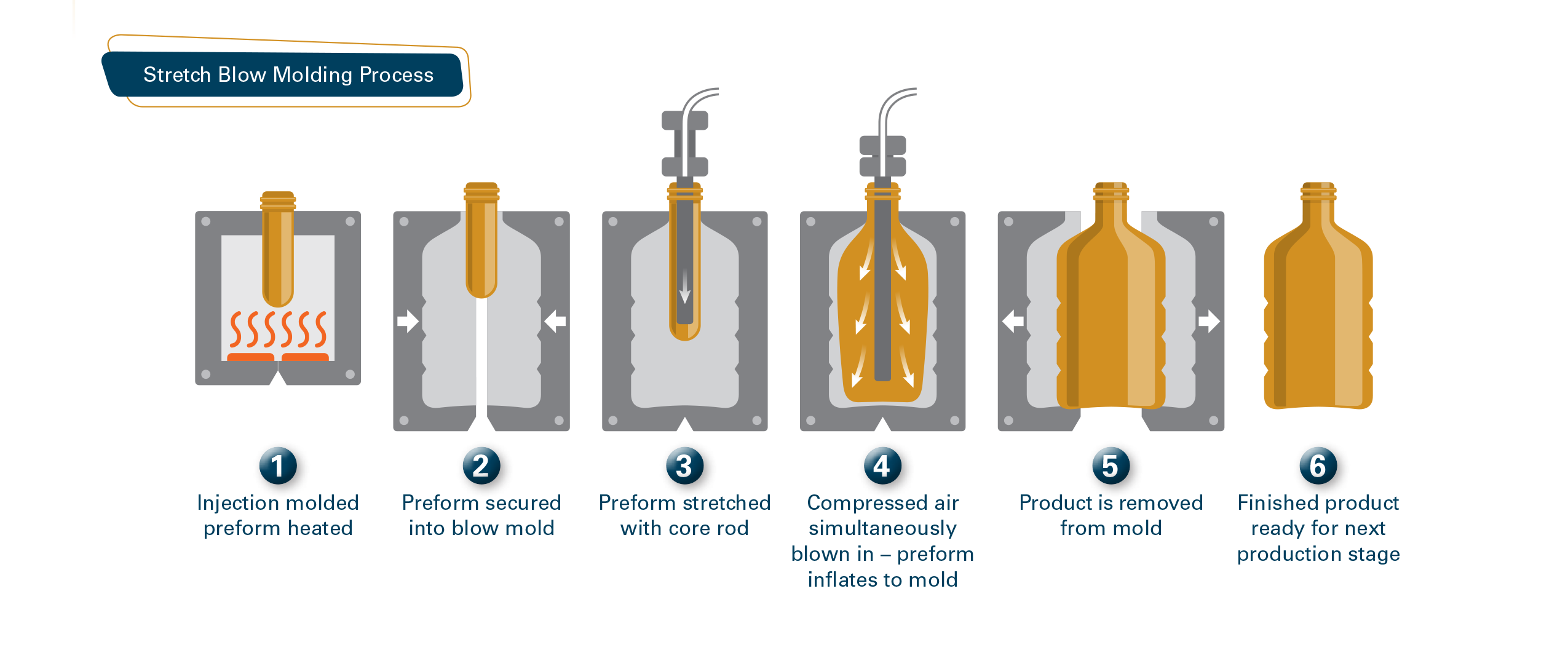 Stretch Blow Molding Process

1
Injection molded preform heated

2
Preform secured into blow mold

3
Preform stretched with core rod

4
Compressed air simultaneously blown in – preform inflates to mold

5
Product is removed from mold

6
Finished product ready for next production stage